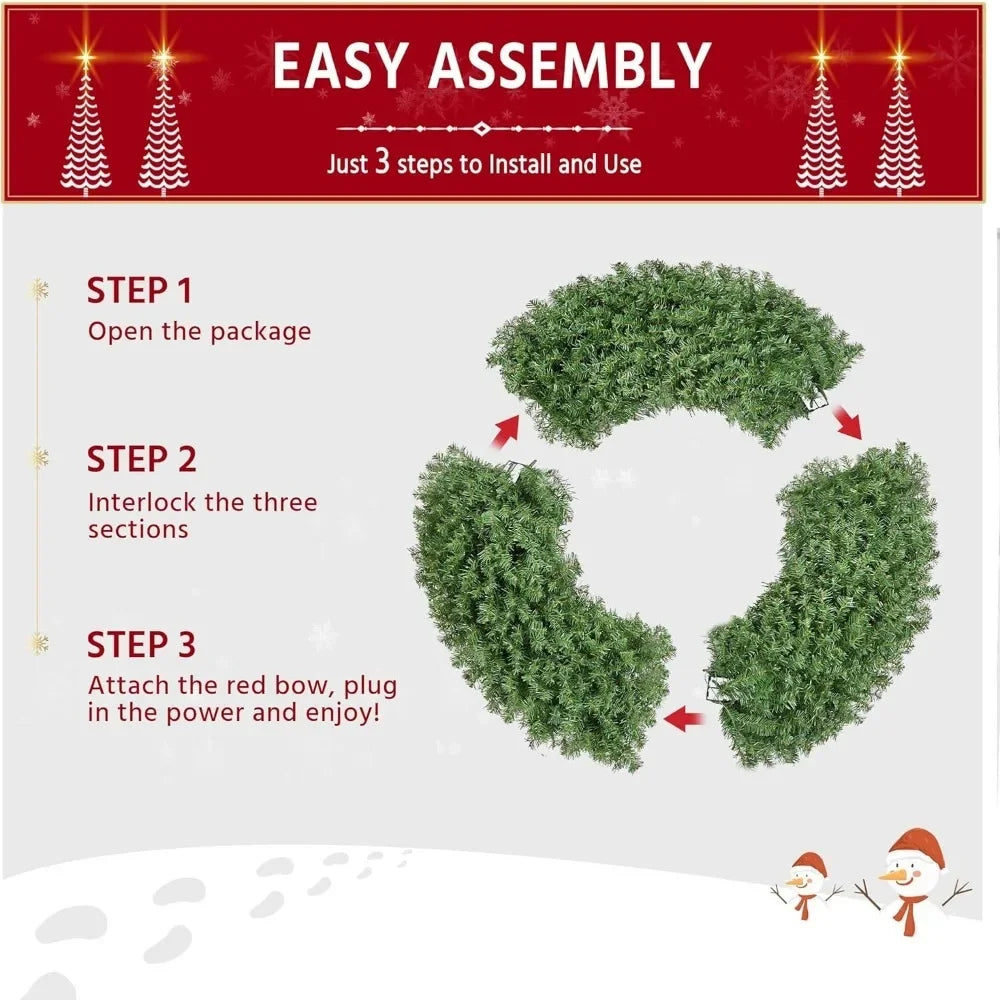 EASY ASSEMBLY

Just 3 steps to Install and Use

STEP 1
Open the package

STEP 2
Interlock the three sections

STEP 3
Attach the red bow, plug in the power and enjoy!